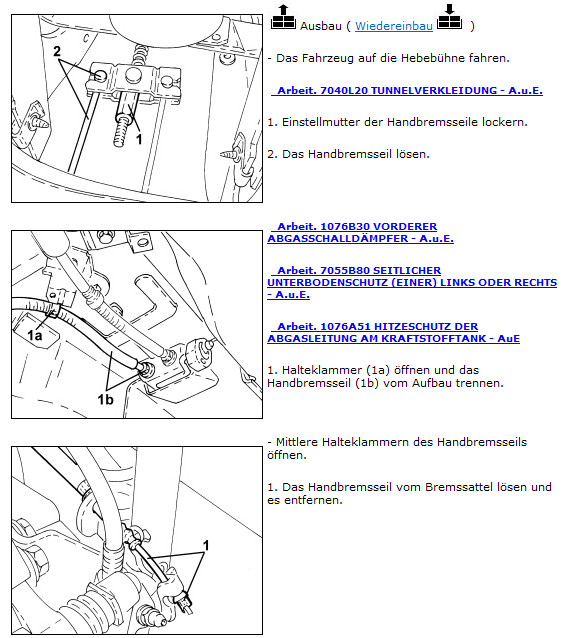 2

1

Ausbau ( Wiedereinbau )

- Das Fahrzeug auf die Hebebühne fahren.

Arbeit. 7040L20 TUNNELVERKLEIDUNG - A.u.E.

1. Einstellmutter der Handbremsseile lockern.

2. Das Handbremsseil lösen.

1a

1b

Arbeit. 1076B30 VORDERER ABGASSCHALLDÄMPFER - A.u.E.

Arbeit. 7055B80 SEITLICHER UNTERBODENSCHUTZ (EINER) LINKS ODER RECHTS - A.u.E.

Arbeit. 1076A51 HITZESCHUTZ DER ABGASLEITUNG AM KRAFTSTOFFTANK - AuE

1. Halteklammer (1a) öffnen und das Handbremsseil (1b) vom Aufbau trennen.

1

- Mittlere Halteklammern des Handbremsseils öffnen.

1. Das Handbremsseil vom Bremssattel lösen und es entfernen.