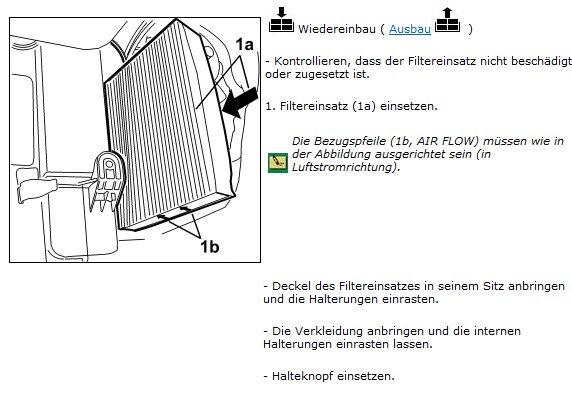 1a

1b

Wiedereinbau ( Ausbau )

- Kontrollieren, dass der Filtereinsatz nicht beschädigt oder zugesetzt ist.

1. Filtereinsatz (1a) einsetzen.

Die Bezugspfeile (1b, AIR FLOW) müssen wie in der Abbildung ausgerichtet sein (in Luftstromrichtung).

- Deckel des Filtereinsatzes in seinem Sitz anbringen und die Halterungen einrasten.

- Die Verkleidung anbringen und die internen Halterungen einrasten lassen.

- Halteknopf einsetzen.