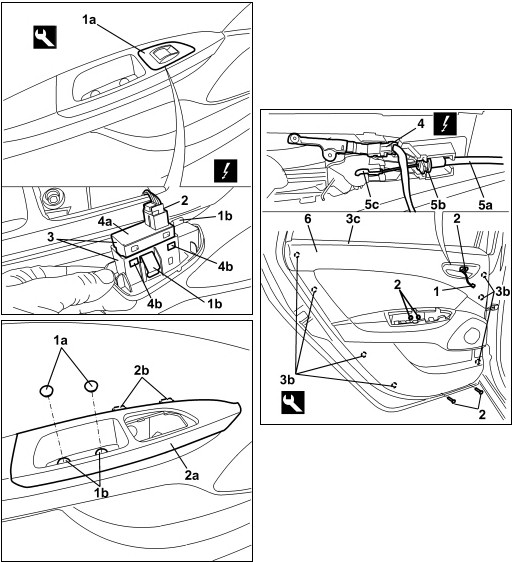 1a

2
1b
4a
3
4b
4b
1b

1a
2b
2a
1b

4
5c
5b
5a

6
3c
2
1
3b
2
3b
2